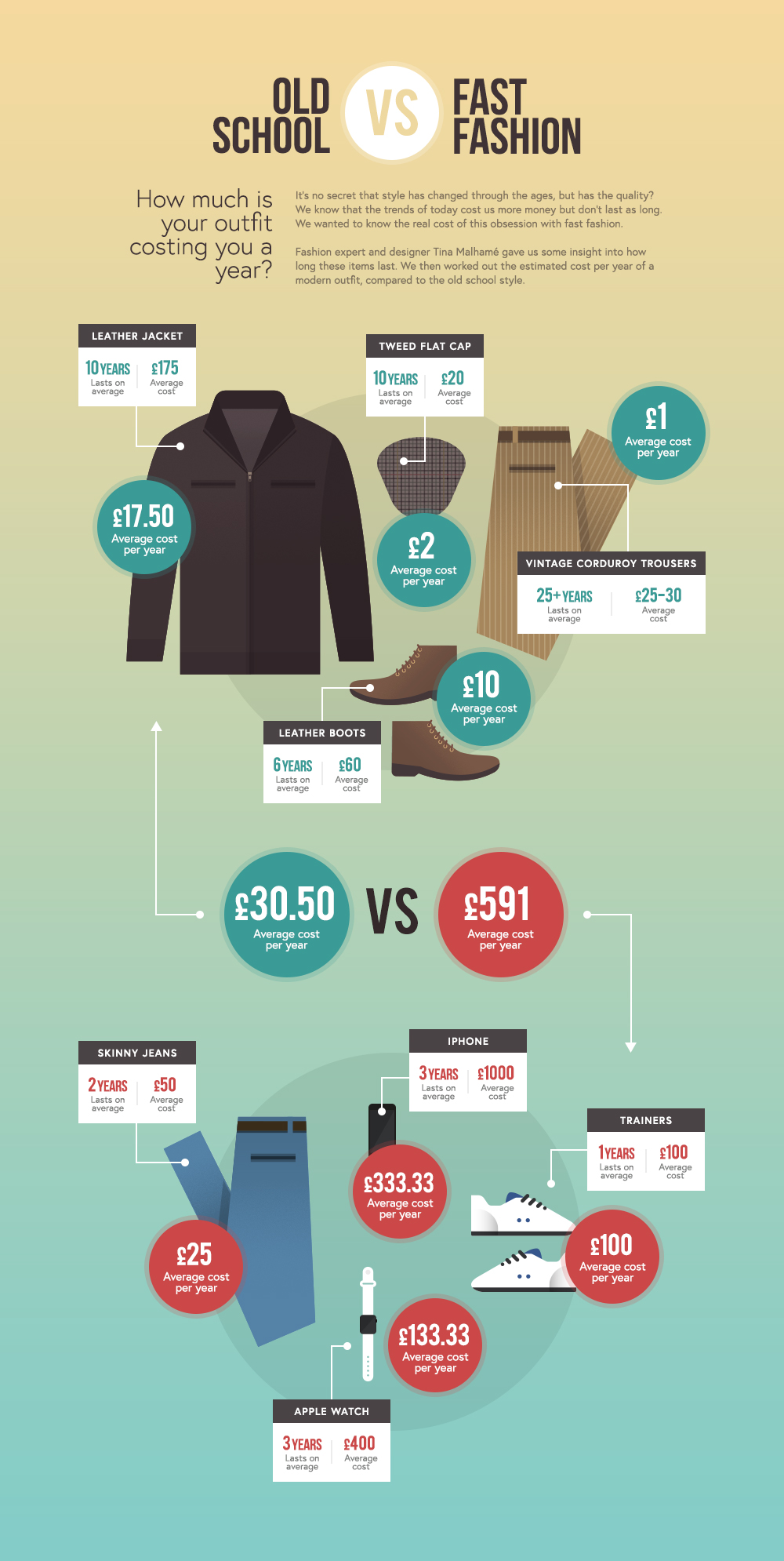 OLD SCHOOL VS FAST FASHION

How much is your outfit costing you a year?

It's no secret that style has changed through the ages, but has the quality? We know that the trends of today cost us more money but don't last as long. We wanted to know the real cost of this obsession with fast fashion.

Fashion expert and designer Tina Malhamé gave us some insight into how long these items last. We then worked out the estimated cost per year of a modern outfit, compared to the old school style.

LEATHER JACKET
10 YEARS Lasts on average
£175 Average cost

£17.50 Average cost per year

TWEED FLAT CAP
10 YEARS Lasts on average
£20 Average cost

£2 Average cost per year

£1 Average cost per year

VINTAGE CORDUROY TROUSERS
25+ YEARS Lasts on average
£25-30 Average cost

£10 Average cost per year

LEATHER BOOTS
6 YEARS Lasts on average
£60 Average cost

£30.50 Average cost per year
VS
£591 Average cost per year

SKINNY JEANS
2 YEARS Lasts on average
£50 Average cost

£25 Average cost per year

IPHONE
3 YEARS Lasts on average
£1000 Average cost

£333.33 Average cost per year

TRAINERS
1 YEARS Lasts on average
£100 Average cost

£100 Average cost per year

£133.33 Average cost per year

APPLE WATCH
3 YEARS Lasts on average
£400 Average cost